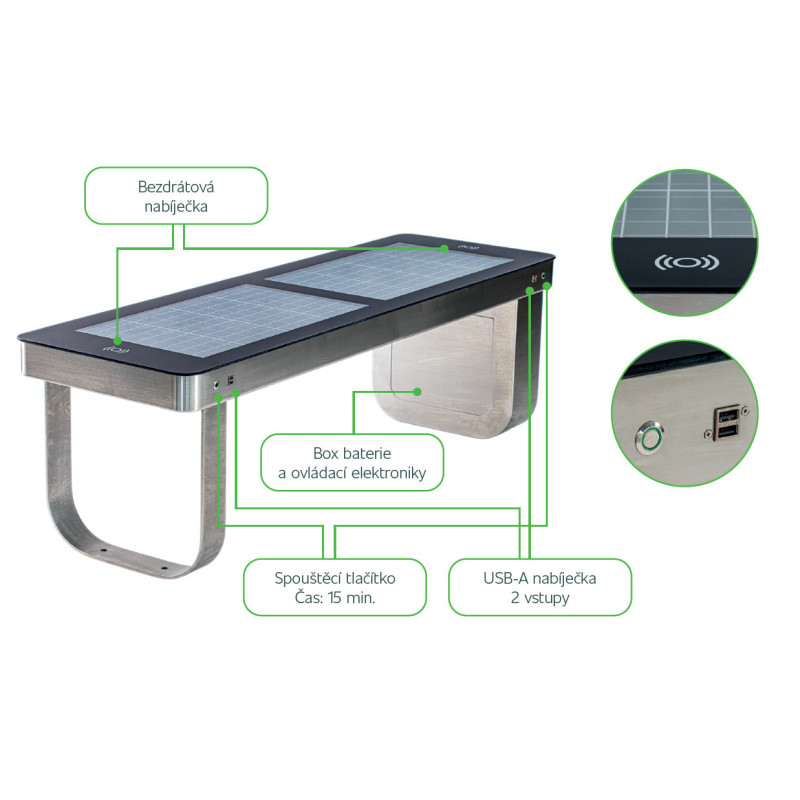 Bezdrátová nabíječka

Box baterie a ovládací elektroniky

Spouštěcí tlačítko Čas: 15 min.

USB-A nabíječka 2 vstupy